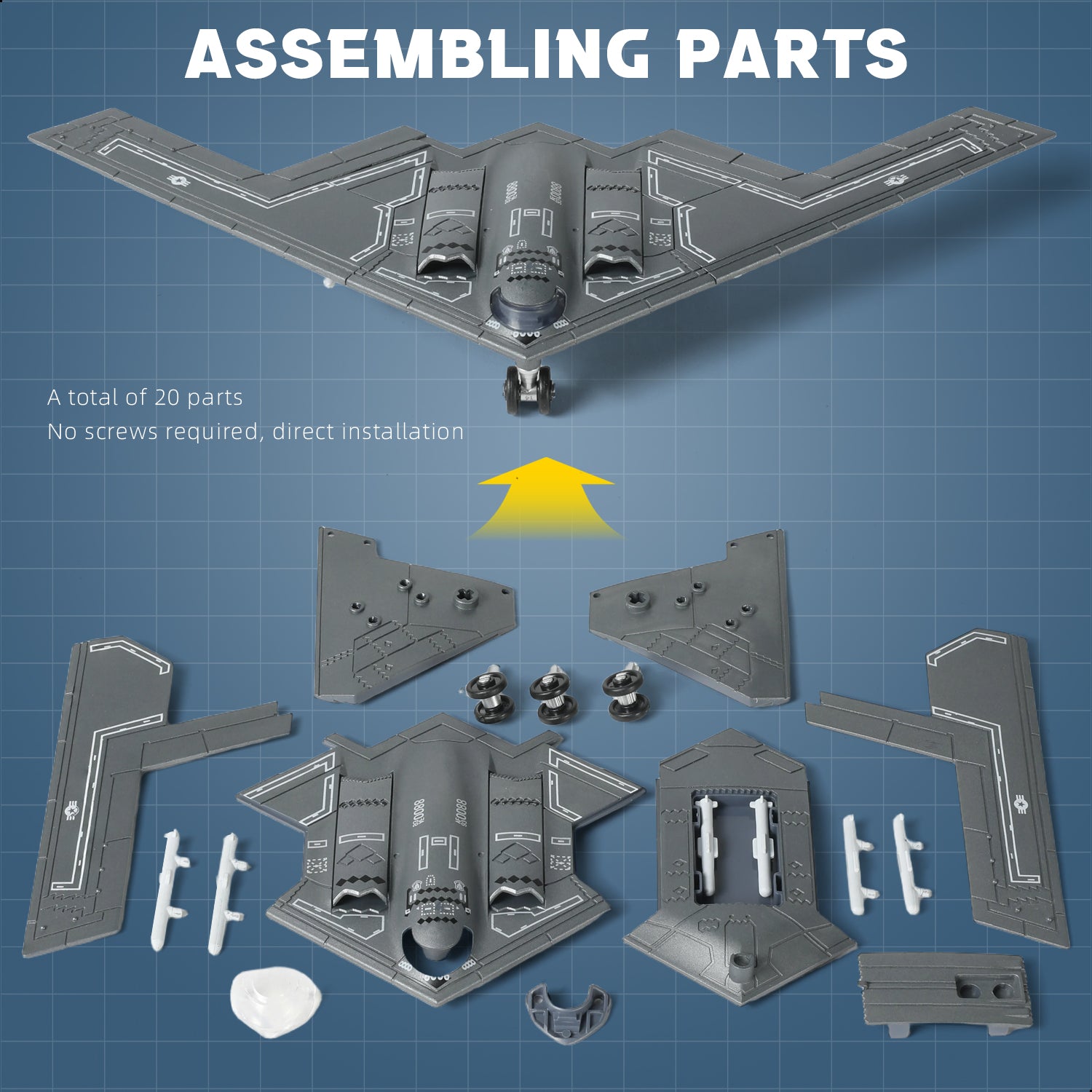 ASSEMBLING PARTS

A total of 20 parts
No screws required, direct installation